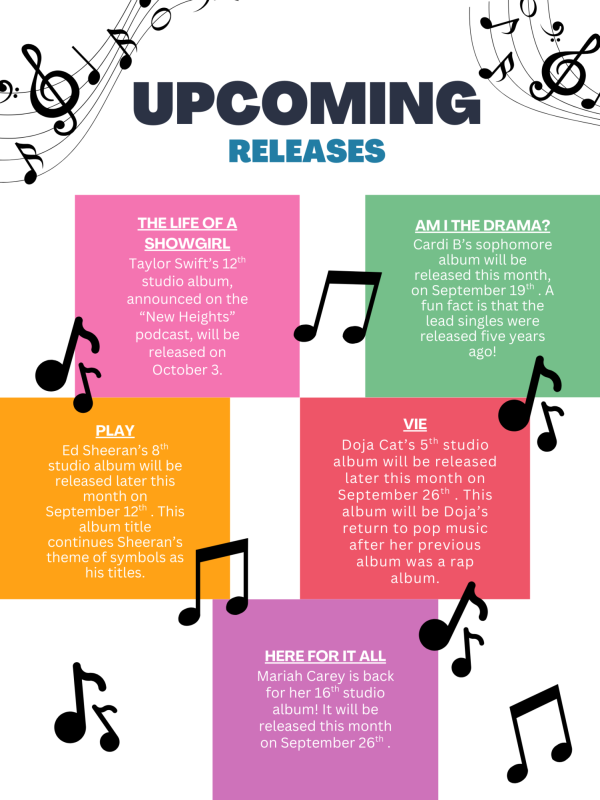 UPCOMING
RELEASES

THE LIFE OF A SHOWGIRL
Taylor Swift's 12$^{th}$ studio album, announced on the "New Heights" podcast, will be released on October 3.

AM I THE DRAMA?
Cardi B's sophomore album will be released this month, on September 19$^{th}$ . A fun fact is that the lead singles were released five years ago!

PLAY
Ed Sheeran's 8$^{th}$ studio album will be released later this month on September 12$^{th}$ . This album title continues Sheeran's theme of symbols as his titles.

VIE
Doja Cat's 5$^{th}$ studio album will be released later this month on September 26$^{th}$ . This album will be Doja's return to pop music after her previous album was a rap album.

HERE FOR IT ALL
Mariah Carey is back for her 16$^{th}$ studio album! It will be released this month on September 26$^{th}$ .